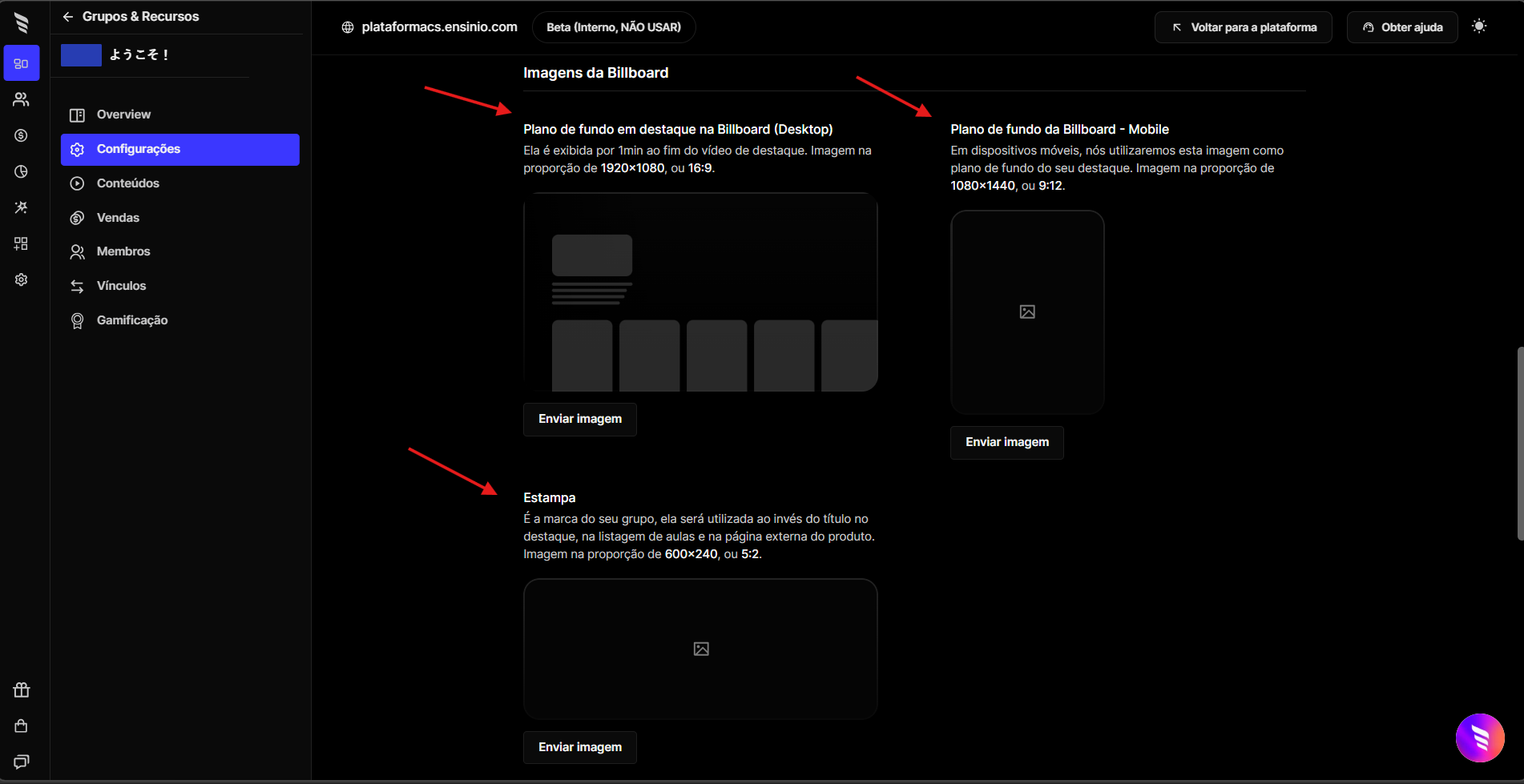 Grupos & Recursos

ようこそ！

Overview

Configurações

Conteúdos

Vendas

Membros

Vínculos

Gamificação

plataformacs.ensinio.com

Beta (Interno, NÃO USAR)

Voltar para a plataforma

Obter ajuda

Imagens da Billboard

Plano de fundo em destaque na Billboard (Desktop)

Ela é exibida por 1min ao fim do vídeo de destaque. Imagem na proporção de 1920×1080, ou 16:9.

Enviar imagem

Plano de fundo da Billboard - Mobile

Em dispositivos móveis, nós utilizaremos esta imagem como plano de fundo do seu destaque. Imagem na proporção de 1080×1440, ou 9:12.

Enviar imagem

Estampa

É a marca do seu grupo, ela será utilizada ao invés do título no destaque, na listagem de aulas e na página externa do produto. Imagem na proporção de 600×240, ou 5:2.

Enviar imagem